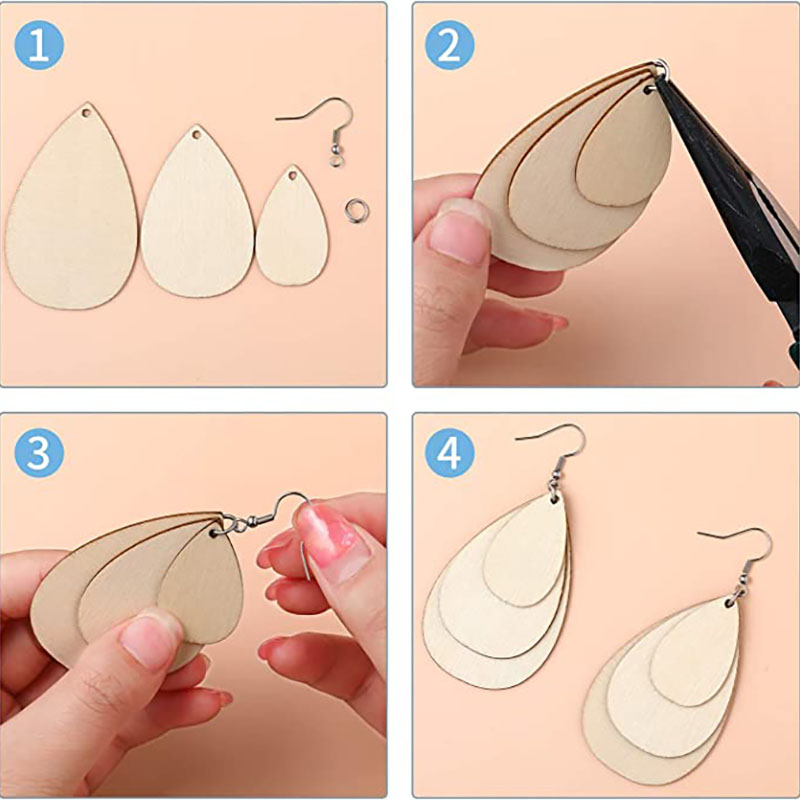 1

2

3

4