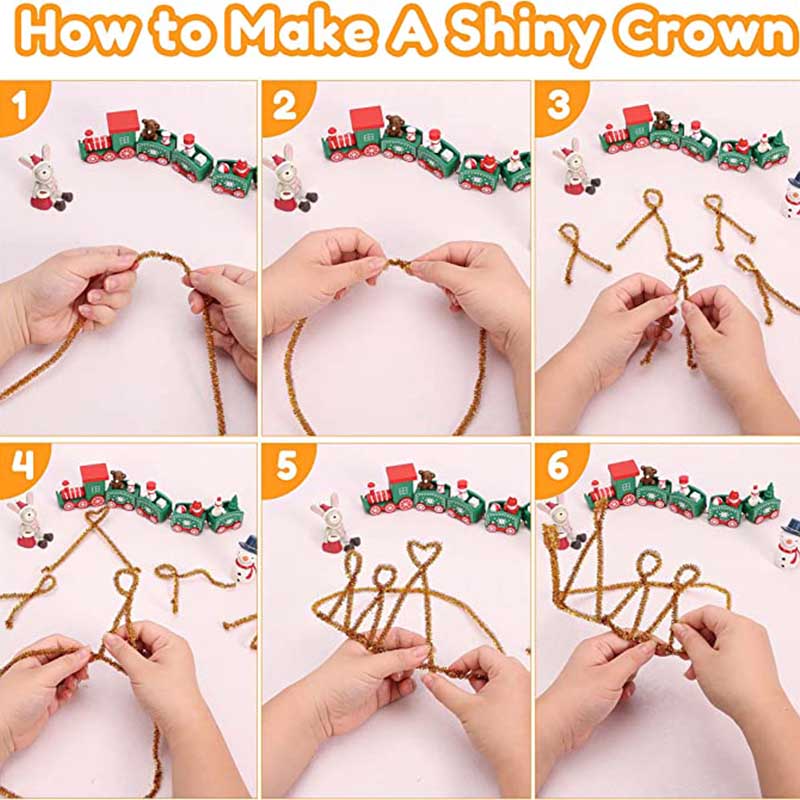 How to Make A Shiny Crown

1

2

3

4

5

6