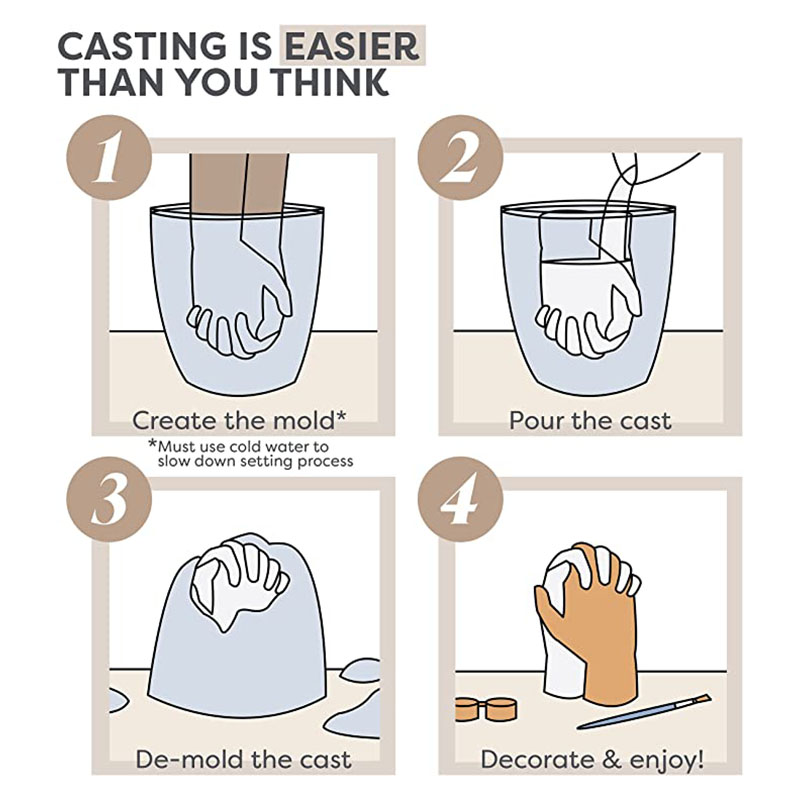 CASTING IS EASIER THAN YOU THINK

1

Create the mold*

*Must use cold water to slow down setting process

2

Pour the cast

3

De-mold the cast

4

Decorate & enjoy!