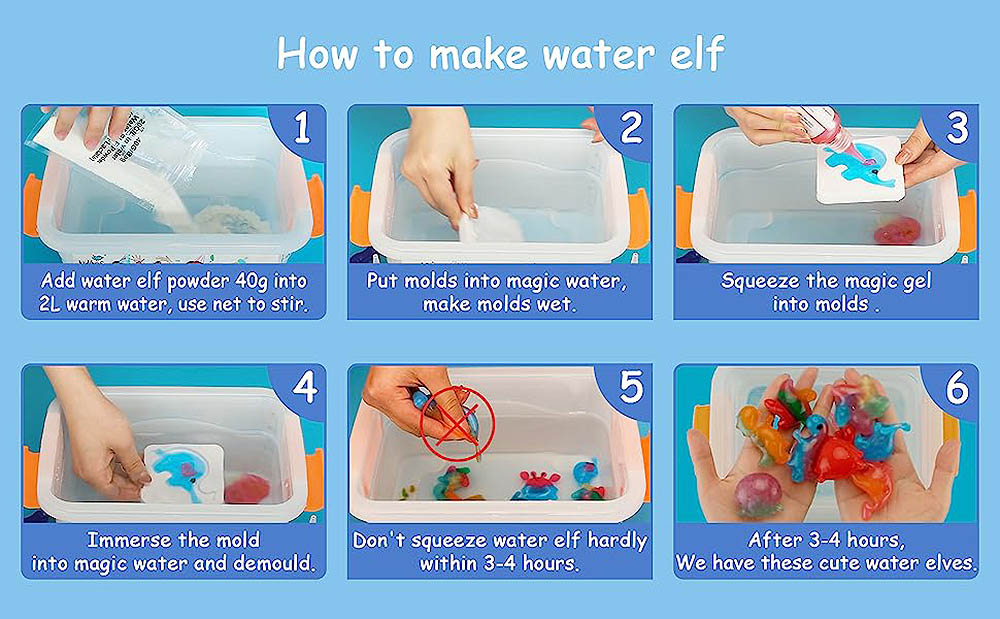 How to make water elf

1

Add water elf powder 40g into 2L warm water, use net to stir.

2

Put molds into magic water, make molds wet.

3

Squeeze the magic gel into molds .

4

Immerse the mold into magic water and demould.

5

Don't squeeze water elf hardly within 3-4 hours.

6

After 3-4 hours, We have these cute water elves.